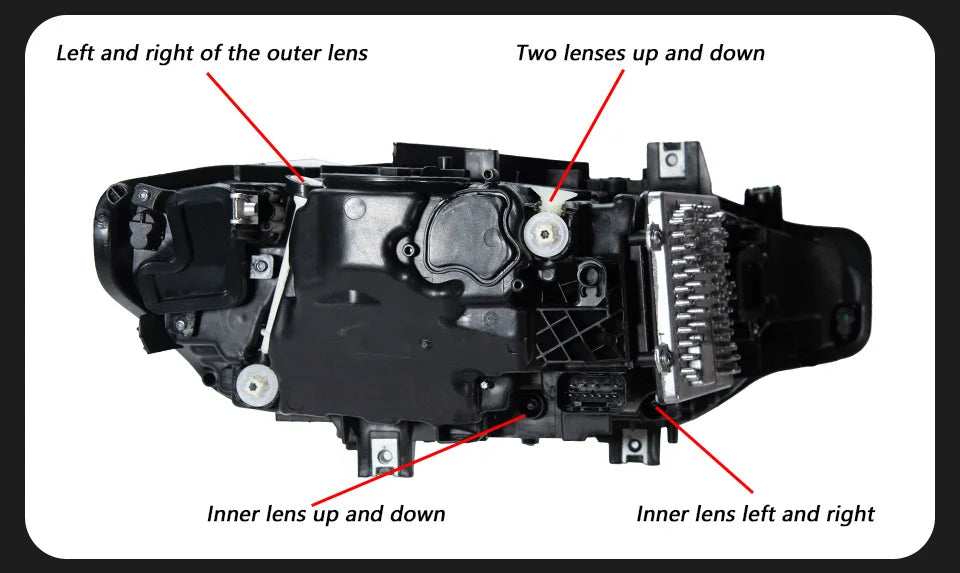 Left and right of the outer lens

Two lenses up and down

Inner lens up and down

Inner lens left and right